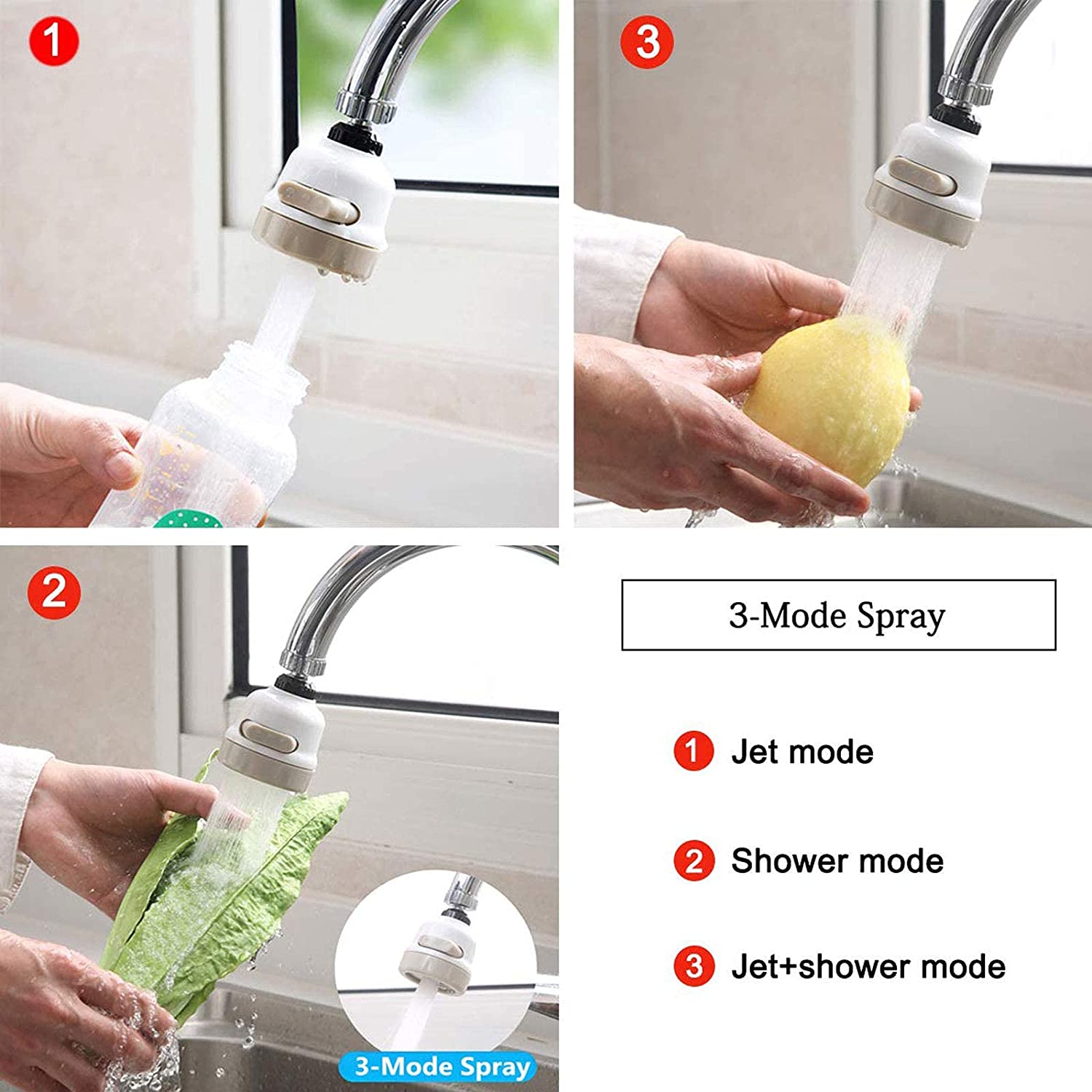 1

3

2

3-Mode Spray

3-Mode Spray

1 Jet mode

2 Shower mode

3 Jet+shower mode